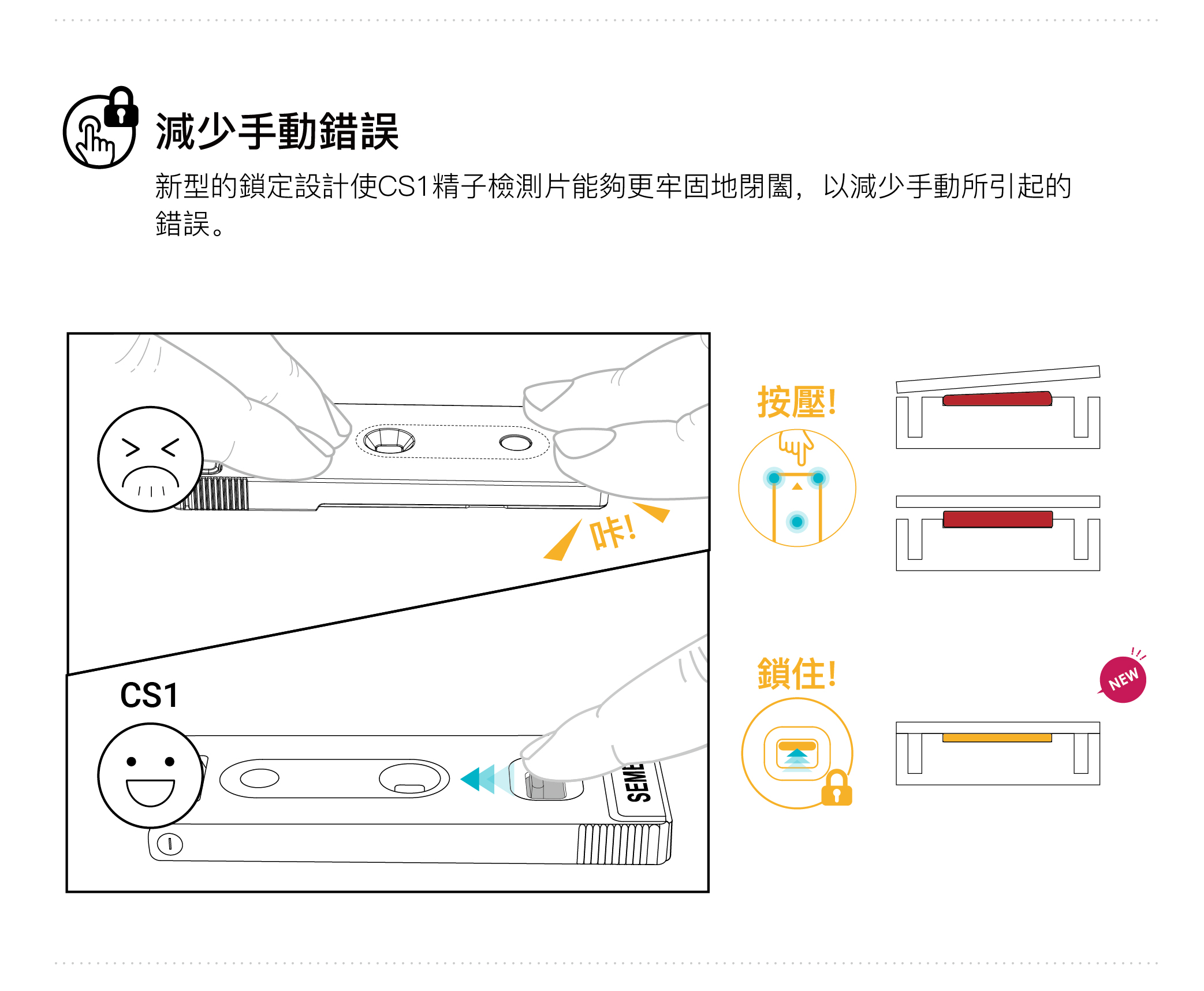 減少手動錯誤

新型的鎖定設計使CS1精子檢測片能夠更牢固地閉闔，以減少手動所引起的錯誤。

咔!

CS1

SEME

按壓!

鎖住!

NEW